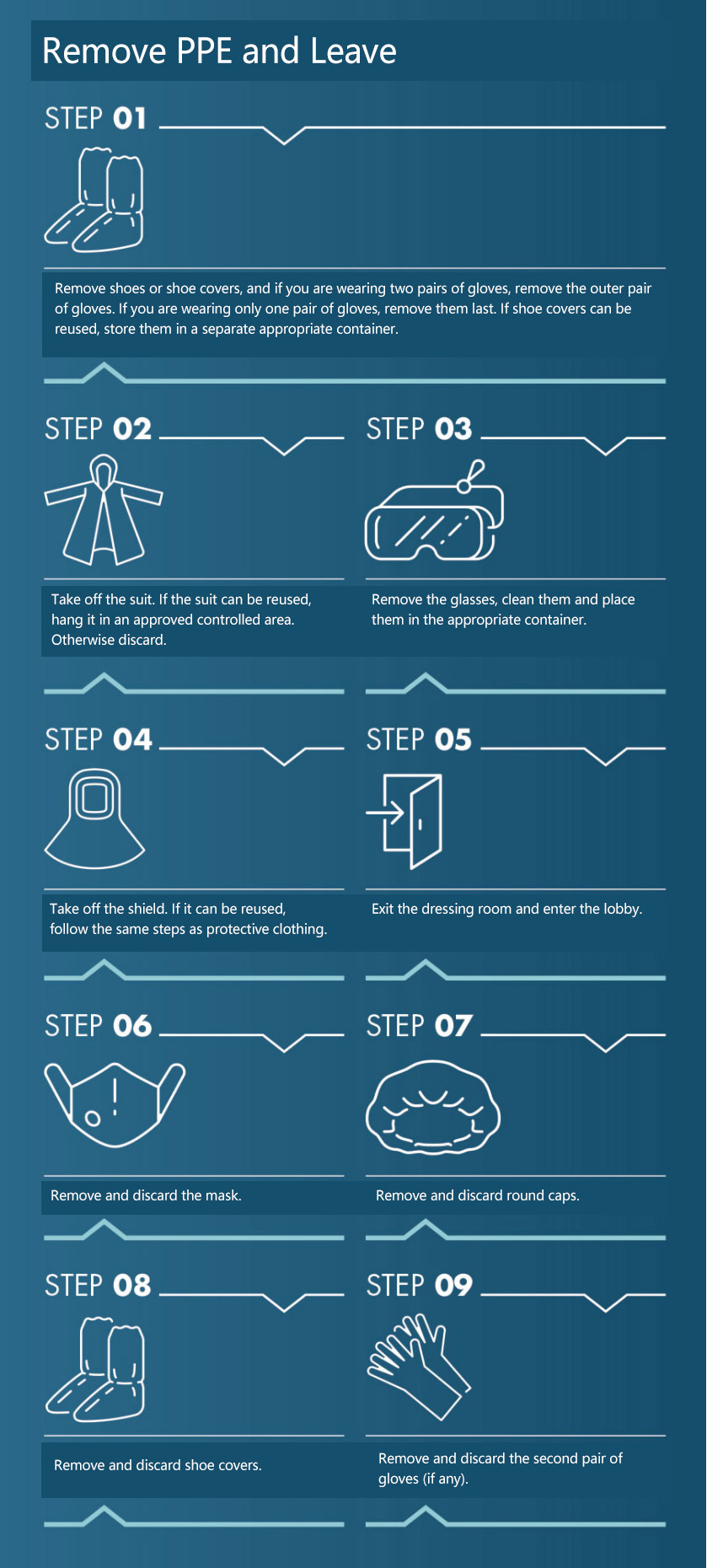 Remove PPE and Leave

STEP 01

Remove shoes or shoe covers, and if you are wearing two pairs of gloves, remove the outer pair of gloves. If you are wearing only one pair of gloves, remove them last. If shoe covers can be reused, store them in a separate appropriate container.

STEP 02

Take off the suit. If the suit can be reused, hang it in an approved controlled area. Otherwise discard.

STEP 03

Remove the glasses, clean them and place them in the appropriate container.

STEP 04

Take off the shield. If it can be reused, follow the same steps as protective clothing.

STEP 05

Exit the dressing room and enter the lobby.

STEP 06

Remove and discard the mask.

STEP 07

Remove and discard round caps.

STEP 08

Remove and discard shoe covers.

STEP 09

Remove and discard the second pair of gloves (if any).