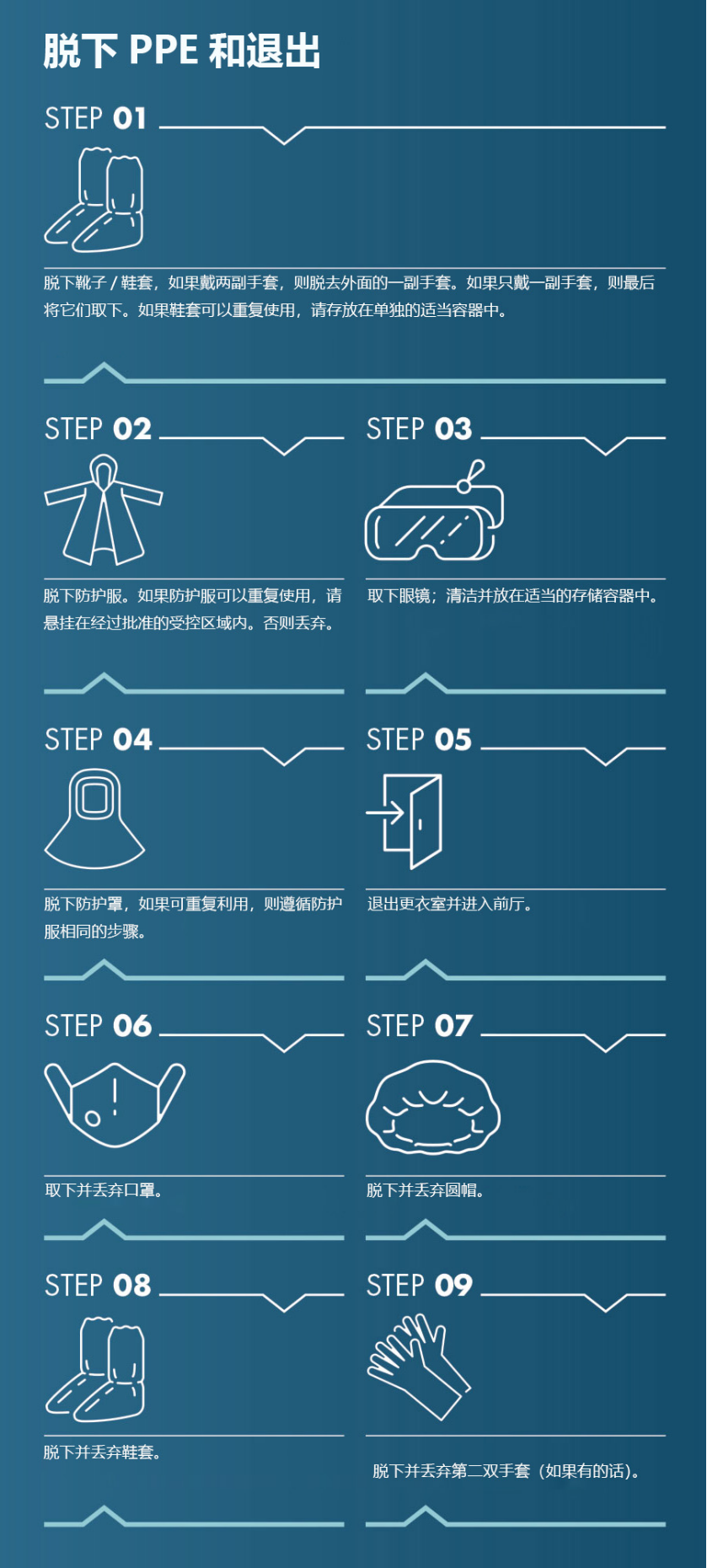 脱下 PPE 和退出

STEP 01

脱下靴子 / 鞋套，如果戴两副手套，则脱去外面的一副手套。如果只戴一副手套，则最后将它们取下。如果鞋套可以重复使用，请存放在单独的适当容器中。

STEP 02

脱下防护服。如果防护服可以重复使用，请悬挂在经过批准的受控区域内。否则丢弃。

STEP 03

取下眼镜；清洁并放在适当的存储容器中。

STEP 04

脱下防护罩，如果可重复利用，则遵循防护服相同的步骤。

STEP 05

退出更衣室并进入前厅。

STEP 06

取下并丢弃口罩。

STEP 07

脱下并丢弃圆帽。

STEP 08

脱下并丢弃鞋套。

STEP 09

脱下并丢弃第二双手套（如果有的话）。